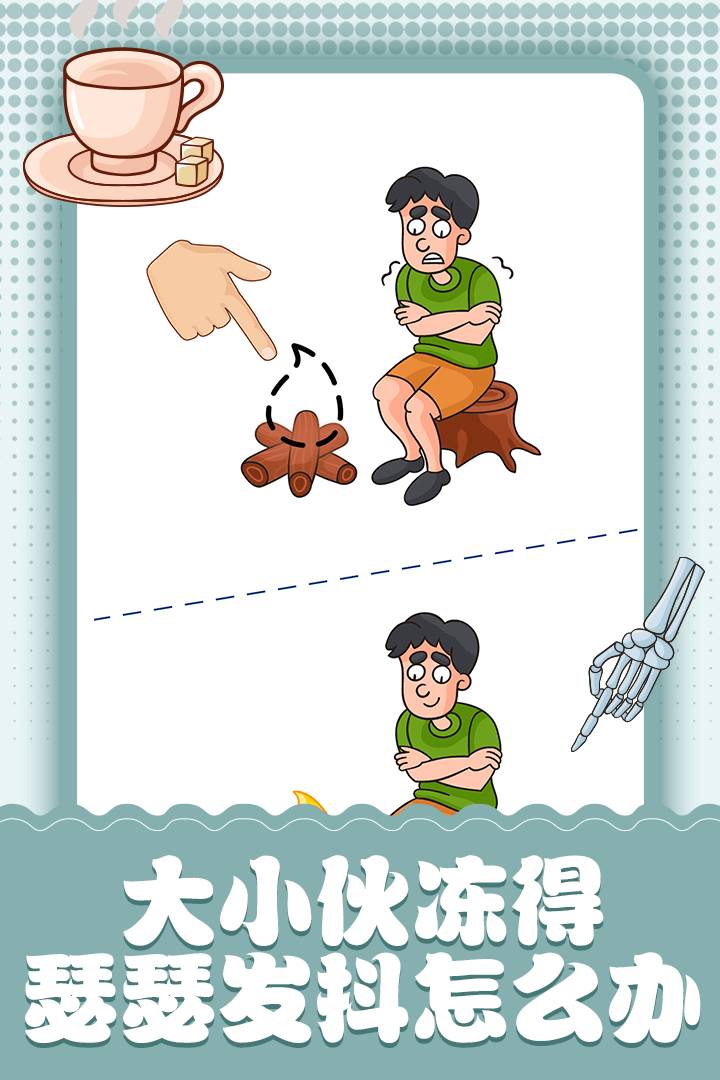 大小伙冻得
瑟瑟发抖怎么办