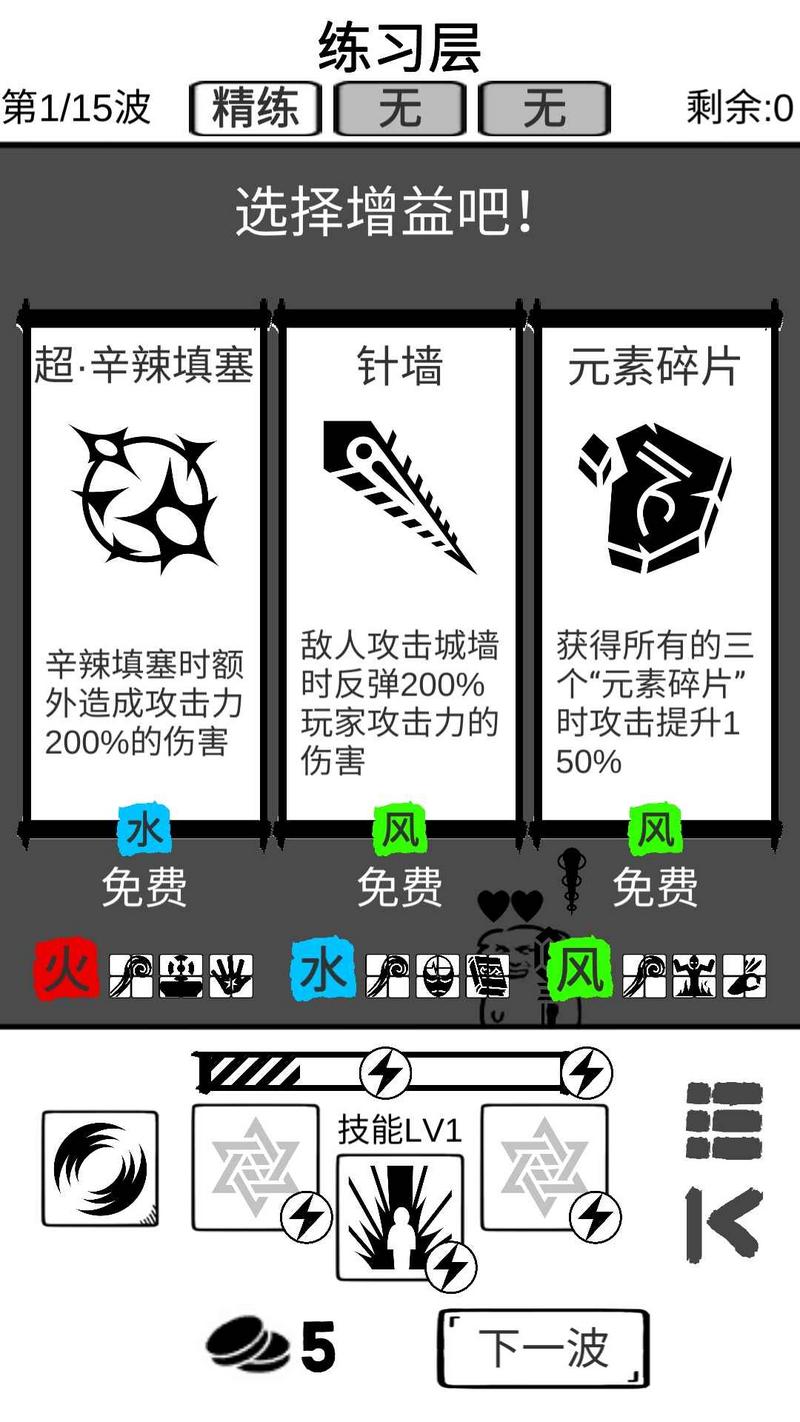 练习层

第1/15波 精练 无 无 剩余:0

选择增益吧!

超·辛辣填塞

辛辣填塞时额外造成攻击力200%的伤害

水

免费

针墙

敌人攻击城墙时反弹200%玩家攻击力的伤害

风

免费

元素碎片

获得所有的三个“元素碎片”时攻击提升150%

风

免费

火 水 风

技能LV1

5

下一波