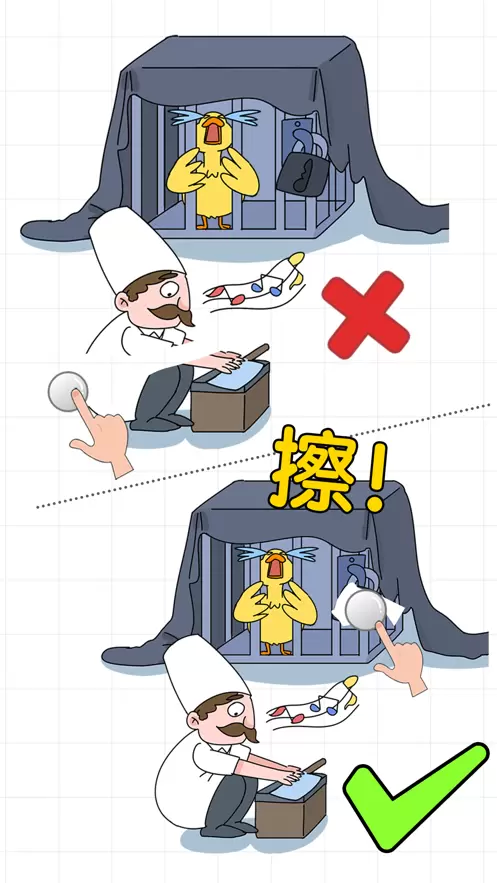 擦!