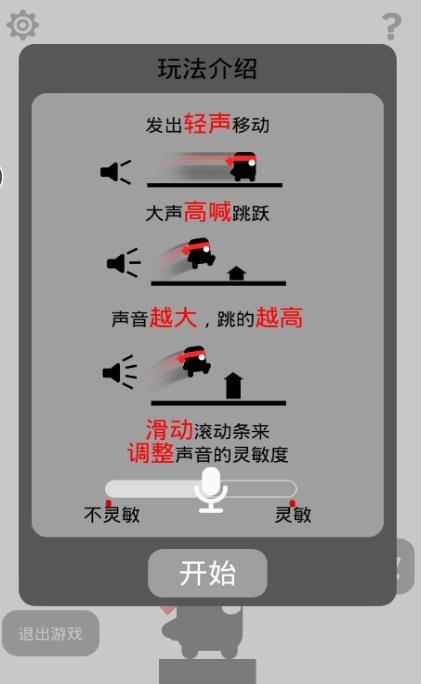 ?

玩法介绍

发出轻声移动

大声高喊跳跃

声音越大，跳的越高

滑动滚动条来
调整声音的灵敏度

不灵敏
灵敏

开始

退出游戏